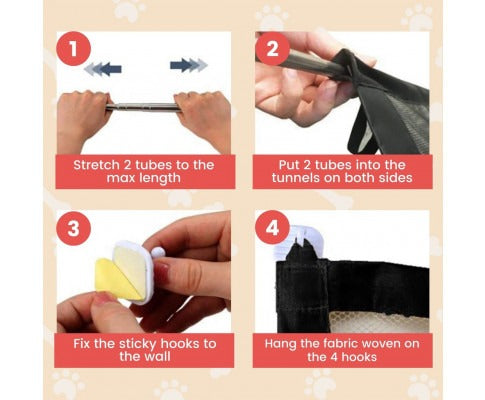 1

Stretch 2 tubes to the max length

2

Put 2 tubes into the tunnels on both sides

3

Fix the sticky hooks to the wall

4

Hang the fabric woven on the 4 hooks