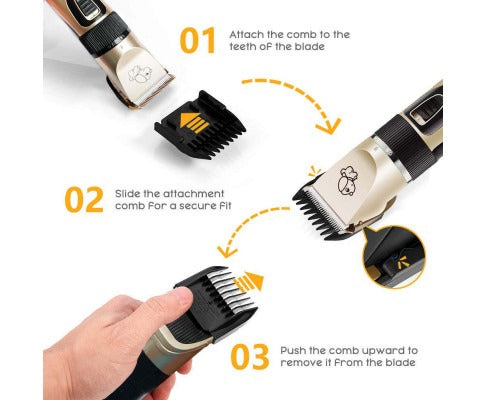 01 Attach the comb to the teeth of the blade

02 Slide the attachment comb for a secure fit

03 Push the comb upward to remove it from the blade