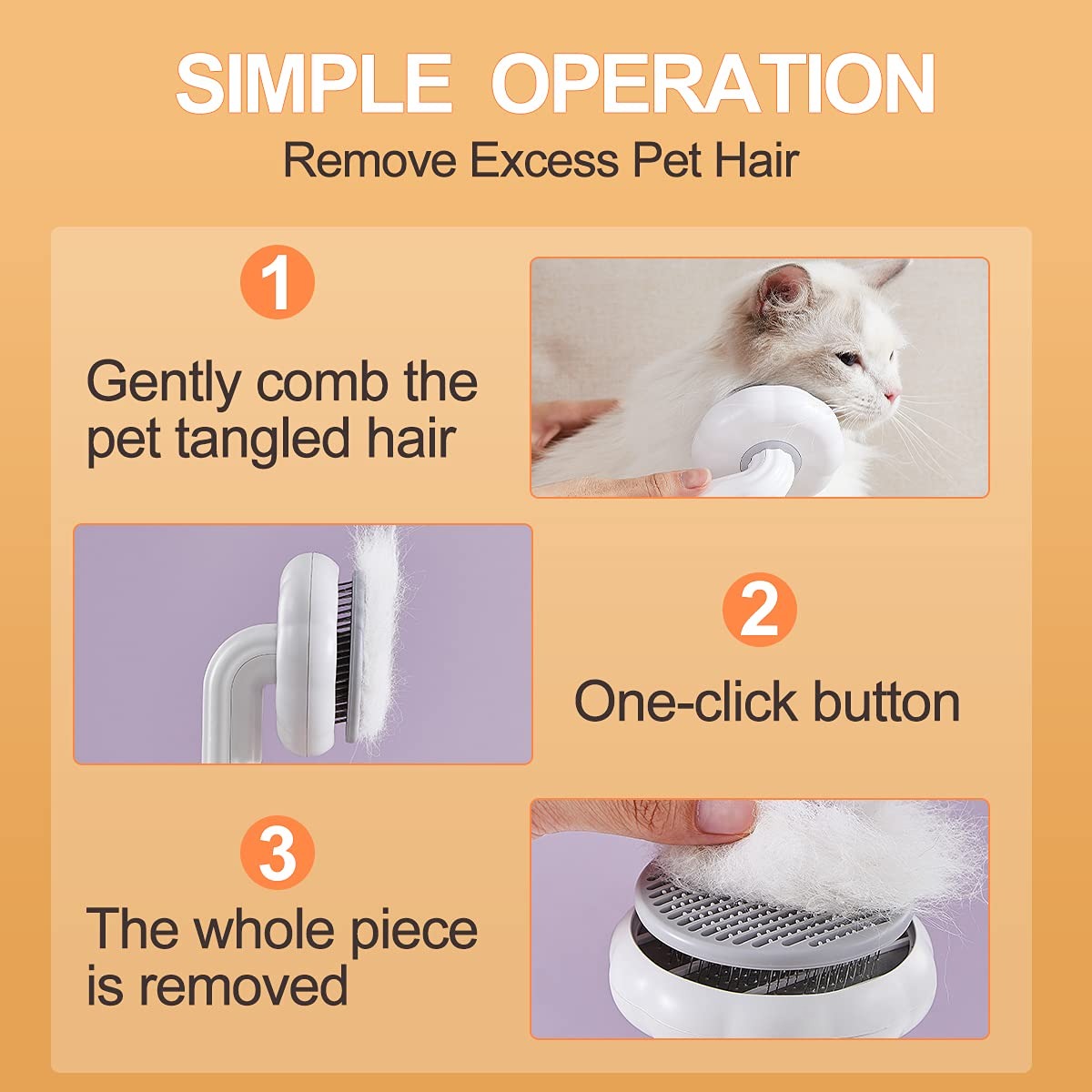 SIMPLE OPERATION
Remove Excess Pet Hair

1
Gently comb the pet tangled hair

2
One-click button

3
The whole piece is removed