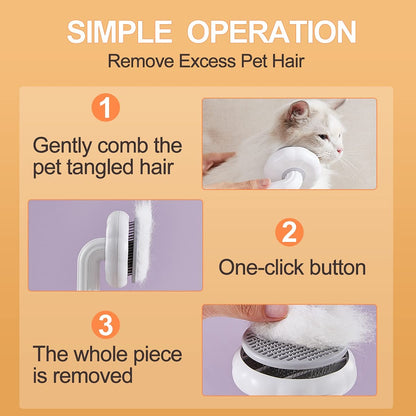 SIMPLE OPERATION
Remove Excess Pet Hair

1
Gently comb the pet tangled hair

2
One-click button

3
The whole piece is removed