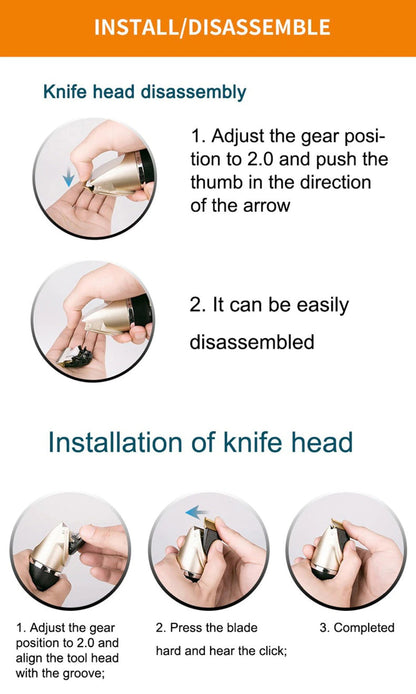 INSTALL/DISASSEMBLE

Knife head disassembly

1. Adjust the gear position to 2.0 and push the thumb in the direction of the arrow

2. It can be easily disassembled

Installation of knife head

1. Adjust the gear position to 2.0 and align the tool head with the groove;

2. Press the blade hard and hear the click;

3. Completed